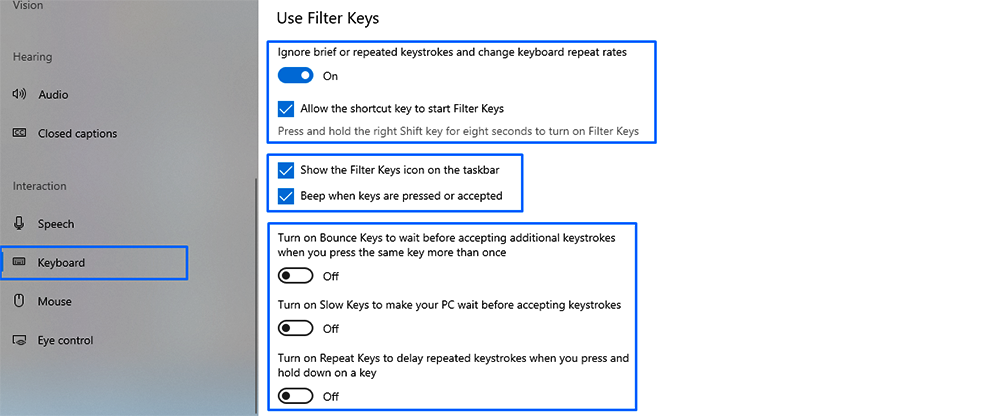 Vision

Hearing

Audio

Closed captions

Interaction

Speech

Keyboard

Mouse

Eye control

Use Filter Keys

Ignore brief or repeated keystrokes and change keyboard repeat rates

On

Allow the shortcut key to start Filter Keys

Press and hold the right Shift key for eight seconds to turn on Filter Keys

Show the Filter Keys icon on the taskbar

Beep when keys are pressed or accepted

Turn on Bounce Keys to wait before accepting additional keystrokes when you press the same key more than once

Off

Turn on Slow Keys to make your PC wait before accepting keystrokes

Off

Turn on Repeat Keys to delay repeated keystrokes when you press and hold down on a key

Off